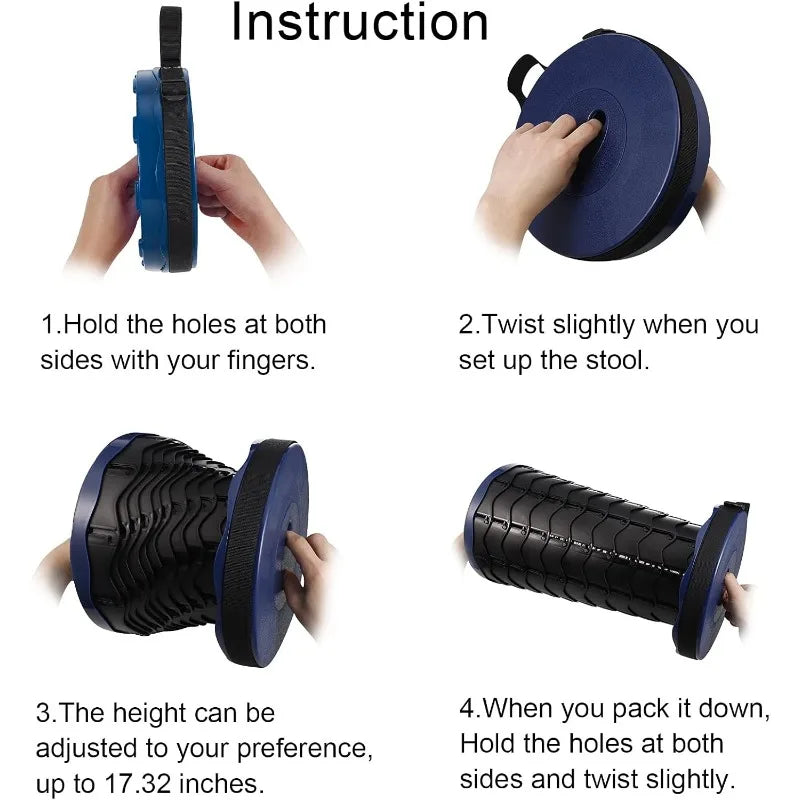 Instruction

1.Hold the holes at both sides with your fingers.

2.Twist slightly when you set up the stool.

3.The height can be adjusted to your preference, up to 17.32 inches.

4.When you pack it down, Hold the holes at both sides and twist slightly.